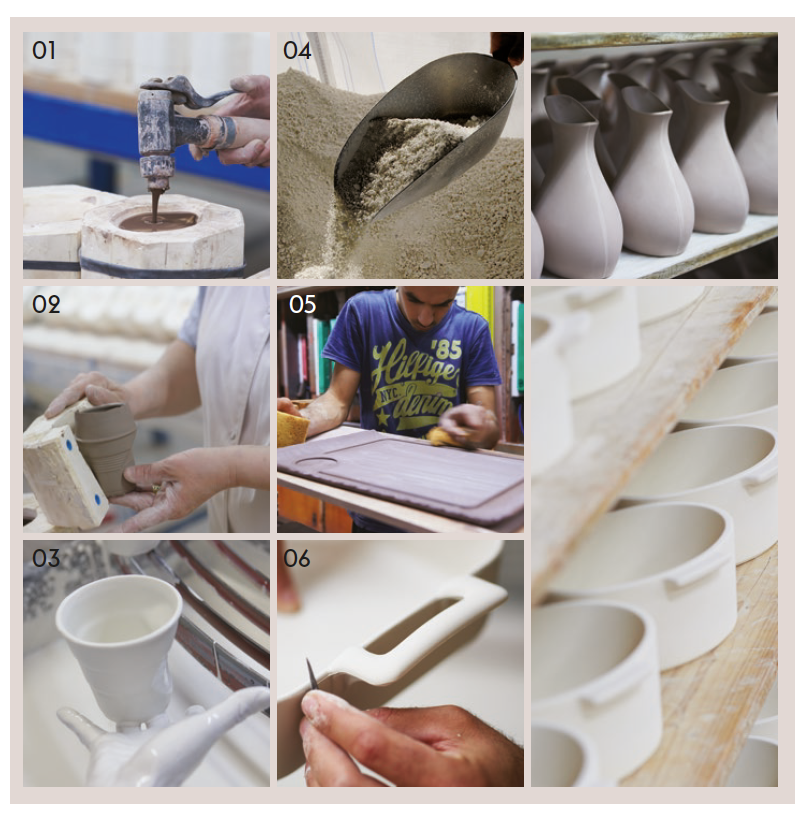 01

04

02

05

'85
Hilfiger
NYC
denim

03

06