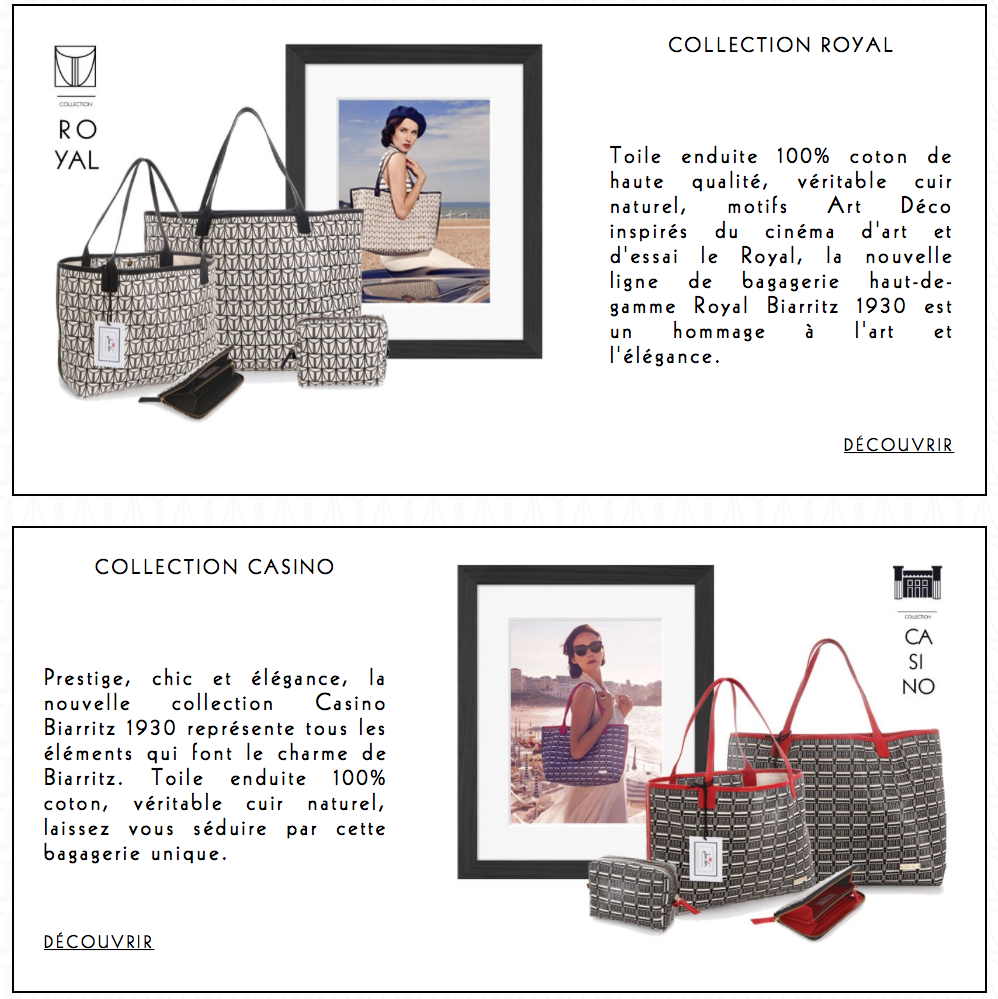 COLLECTION
RO
YAL

COLLECTION ROYAL

Toile enduite 100% coton de haute qualité, véritable cuir naturel, motifs Art Déco inspirés du cinéma d'art et d'essai le Royal, la nouvelle ligne de bagagerie haut-de-gamme Royal Biarritz 1930 est un hommage à l'art et l'élégance.

DÉCOUVRIR

COLLECTION CASINO

Prestige, chic et élégance, la nouvelle collection Casino Biarritz 1930 représente tous les éléments qui font le charme de Biarritz. Toile enduite 100% coton, véritable cuir naturel, laissez vous séduire par cette bagagerie unique.

DÉCOUVRIR

COLLECTION
CA
SI
NO