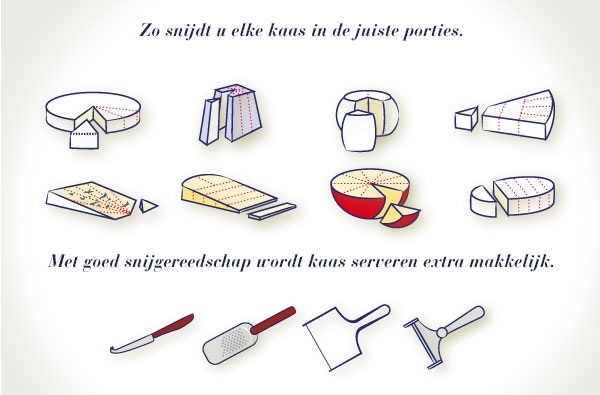 Zo snijdt u elke kaas in de juiste porties.

Met goed snijgereedschap wordt kaas serveren extra makkelijk.